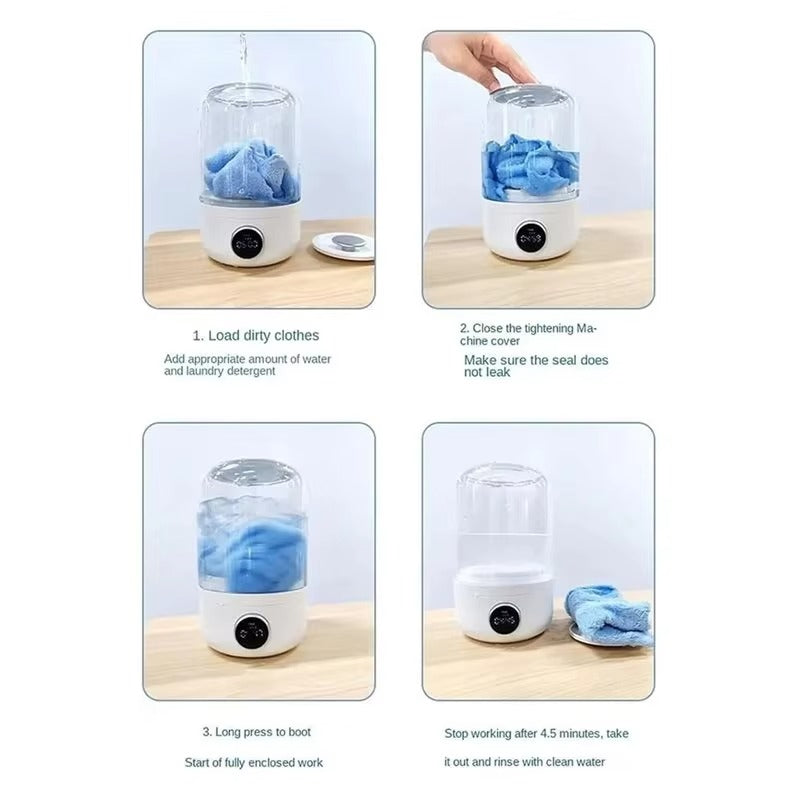 1. Load dirty clothes

Add appropriate amount of water and laundry detergent

2. Close the tightening Machine cover

Make sure the seal does not leak

3. Long press to boot

Start of fully enclosed work

Stop working after 4.5 minutes, take

it out and rinse with clean water